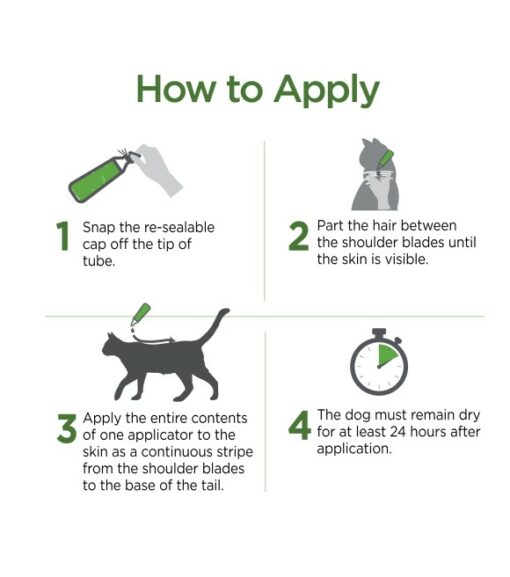 How to Apply

1 Snap the re-sealable cap off the tip of tube.

2 Part the hair between the shoulder blades until the skin is visible.

3 Apply the entire contents of one applicator to the skin as a continuous stripe from the shoulder blades to the base of the tail.

4 The dog must remain dry for at least 24 hours after application.