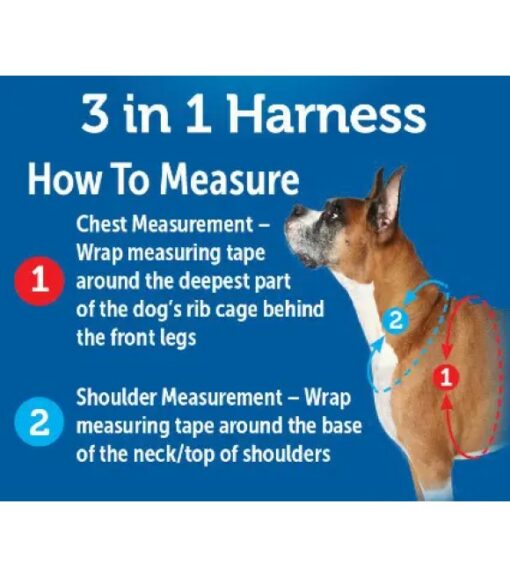 3 in 1 Harness

How To Measure

1 Chest Measurement – Wrap measuring tape around the deepest part of the dog's rib cage behind the front legs

2 Shoulder Measurement – Wrap measuring tape around the base of the neck/top of shoulders

2

1