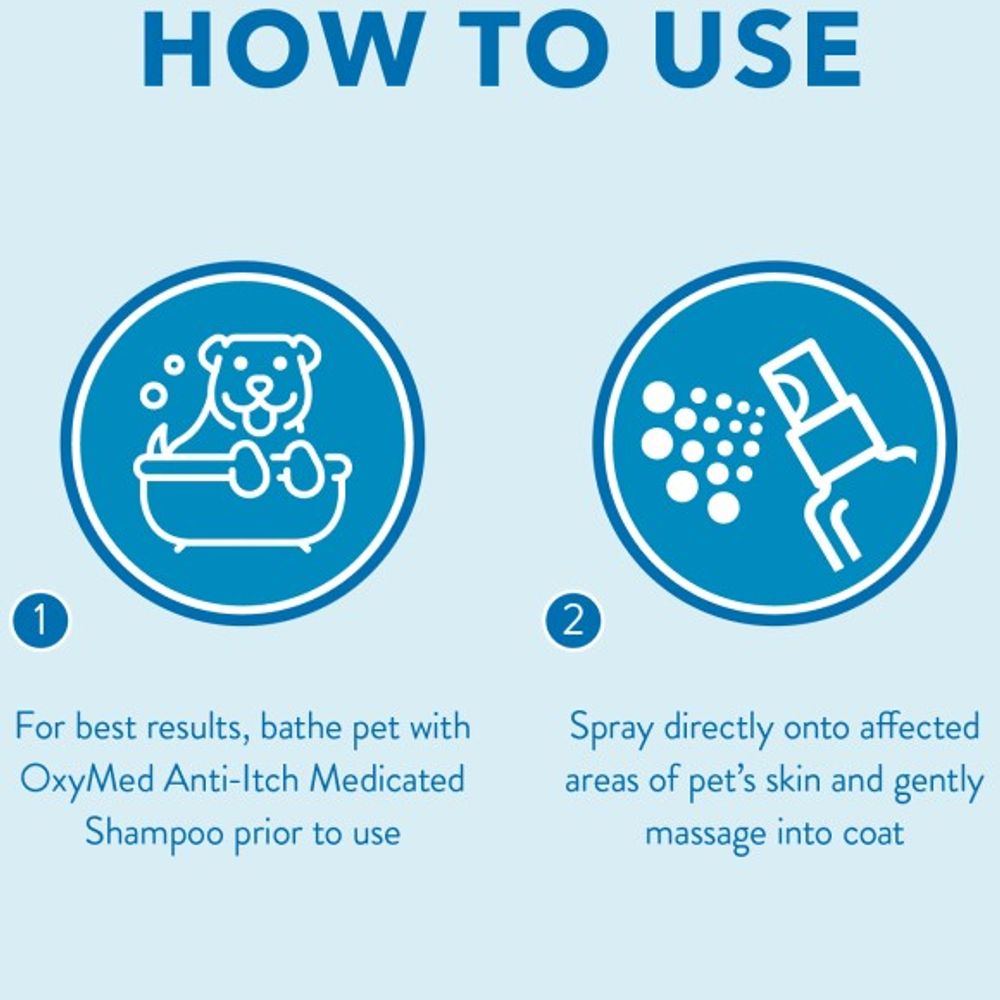 HOW TO USE

1

For best results, bathe pet with OxyMed Anti-Itch Medicated Shampoo prior to use

2

Spray directly onto affected areas of pet's skin and gently massage into coat